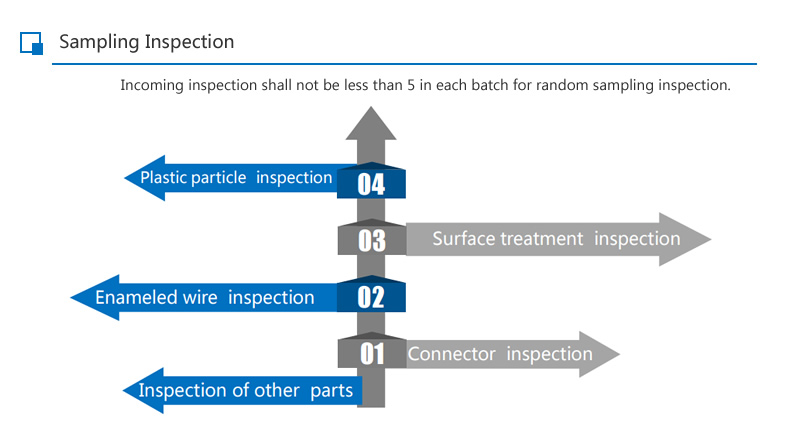 Sampling Inspection

Incoming inspection shall not be less than 5 in each batch for random sampling inspection.

Plastic particle inspection
04
03
Surface treatment inspection
Enameled wire inspection
02
01
Connector inspection
Inspection of other parts